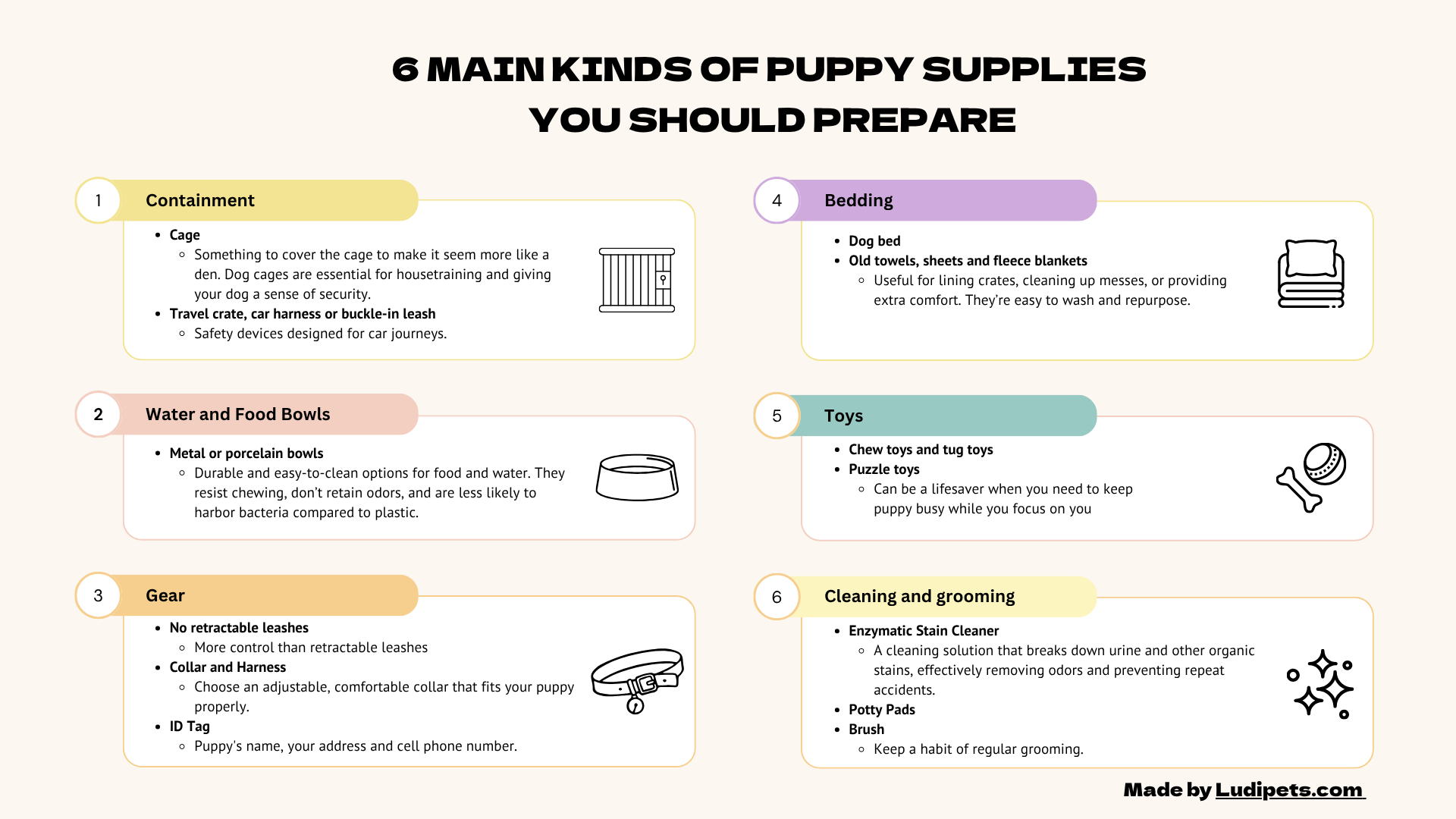 6 MAIN KINDS OF PUPPY SUPPLIES YOU SHOULD PREPARE

1 Containment

- Cage
  - Something to cover the cage to make it seem more like a den. Dog cages are essential for housetraining and giving your dog a sense of security.
- Travel crate, car harness or buckle-in leash
  - Safety devices designed for car journeys.

2 Water and Food Bowls

- Metal or porcelain bowls
  - Durable and easy-to-clean options for food and water. They resist chewing, don't retain odors, and are less likely to harbor bacteria compared to plastic.

3 Gear

- No retractable leashes
  - More control than retractable leashes
- Collar and Harness
  - Choose an adjustable, comfortable collar that fits your puppy properly.
- ID Tag
  - Puppy's name, your address and cell phone number.

4 Bedding

- Dog bed
- Old towels, sheets and fleece blankets
  - Useful for lining crates, cleaning up messes, or providing extra comfort. They're easy to wash and repurpose.

5 Toys

- Chew toys and tug toys
- Puzzle toys
  - Can be a lifesaver when you need to keep puppy busy while you focus on you

6 Cleaning and grooming

- Enzymatic Stain Cleaner
  - A cleaning solution that breaks down urine and other organic stains, effectively removing odors and preventing repeat accidents.
- Potty Pads
- Brush
  - Keep a habit of regular grooming.

Made by Ludipets.com