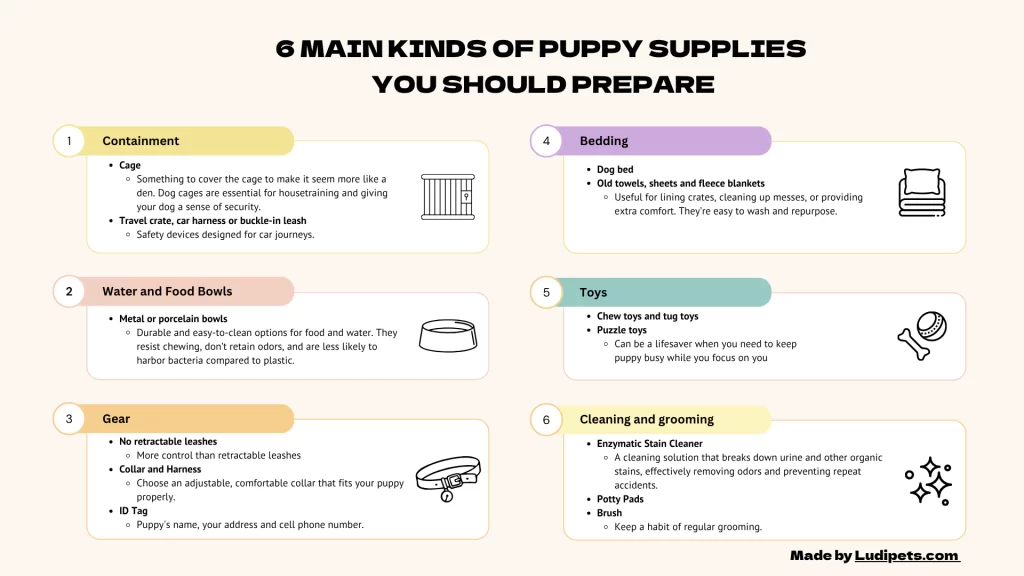 6 MAIN KINDS OF PUPPY SUPPLIES YOU SHOULD PREPARE

1 Containment

- Cage
  - Something to cover the cage to make it seem more like a den. Dog cages are essential for housetraining and giving your dog a sense of security.
- Travel crate, car harness or buckle-in leash
  - Safety devices designed for car journeys.

2 Water and Food Bowls

- Metal or porcelain bowls
  - Durable and easy-to-clean options for food and water. They resist chewing, don't retain odors, and are less likely to harbor bacteria compared to plastic.

3 Gear

- No retractable leashes
  - More control than retractable leashes
- Collar and Harness
  - Choose an adjustable, comfortable collar that fits your puppy properly.
- ID Tag
  - Puppy's name, your address and cell phone number.

4 Bedding

- Dog bed
- Old towels, sheets and fleece blankets
  - Useful for lining crates, cleaning up messes, or providing extra comfort. They're easy to wash and repurpose.

5 Toys

- Chew toys and tug toys
- Puzzle toys
  - Can be a lifesaver when you need to keep puppy busy while you focus on you

6 Cleaning and grooming

- Enzymatic Stain Cleaner
  - A cleaning solution that breaks down urine and other organic stains, effectively removing odors and preventing repeat accidents.
- Potty Pads
- Brush
  - Keep a habit of regular grooming.

Made by Ludipets.com