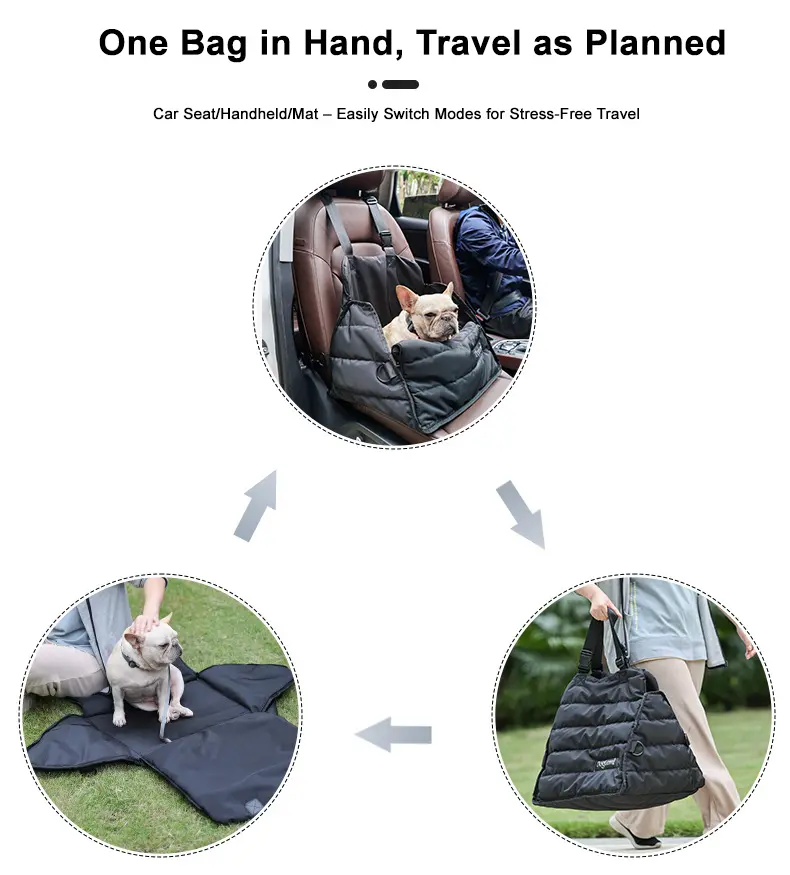 One Bag in Hand, Travel as Planned

Car Seat/Handheld/Mat – Easily Switch Modes for Stress-Free Travel